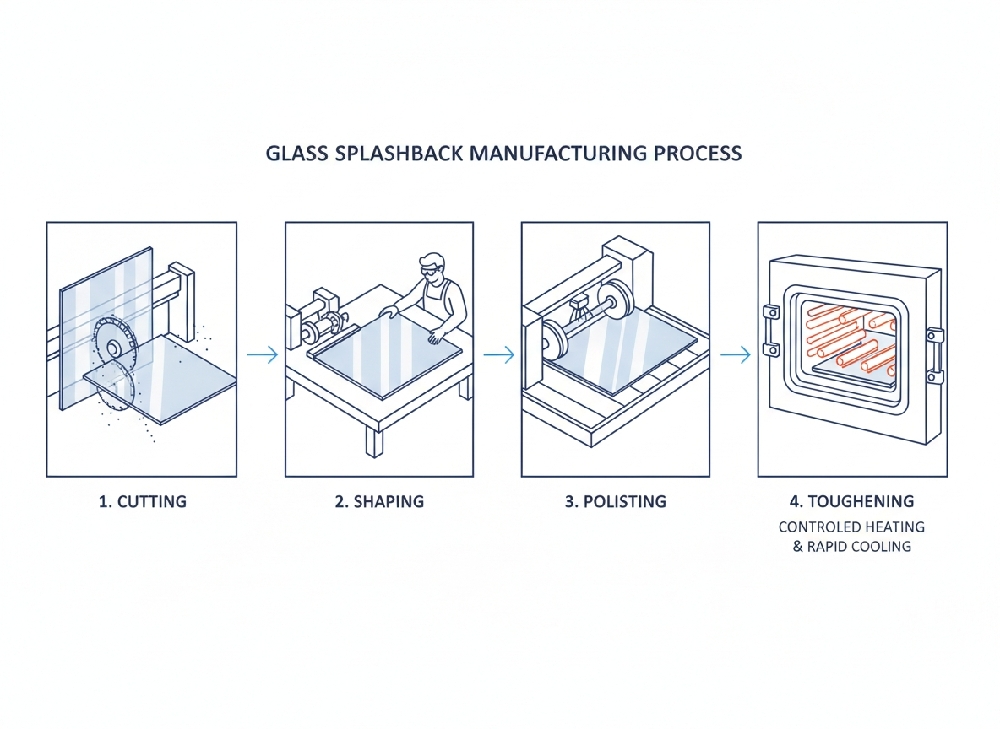 GLASS SPLASHBACK MANUFACTURING PROCESS

1. CUTTING

2. SHAPING

3. POLISTING

4. TOUGHENING
CONTROLED HEATING & RAPID COOLING