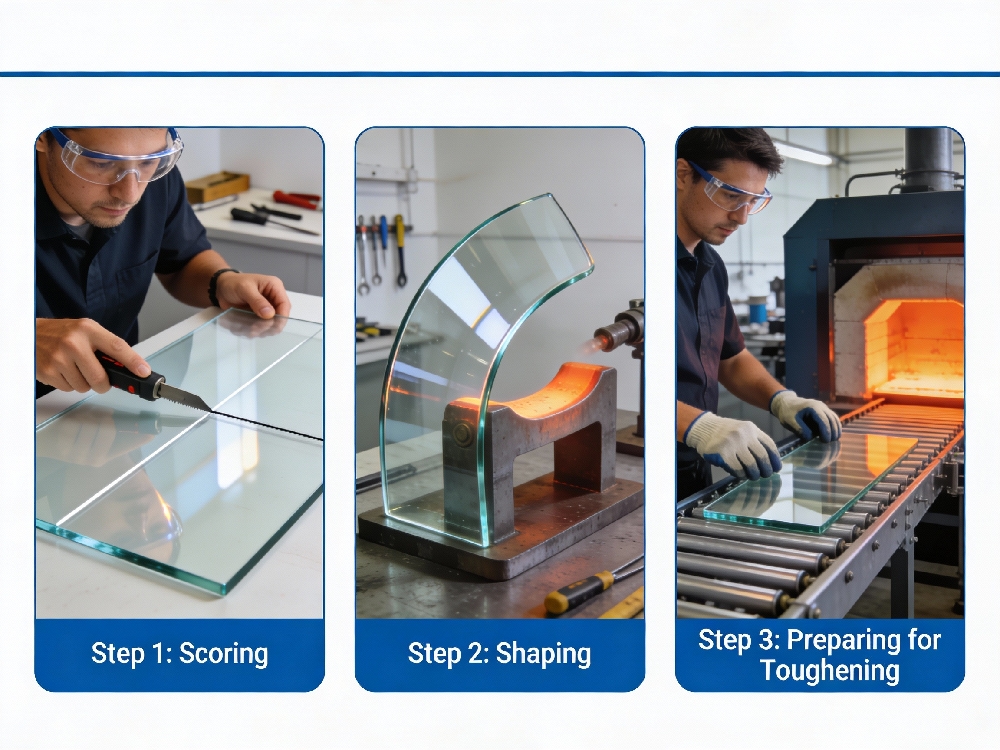 Step 1: Scoring

Step 2: Shaping

Step 3: Preparing for Toughening